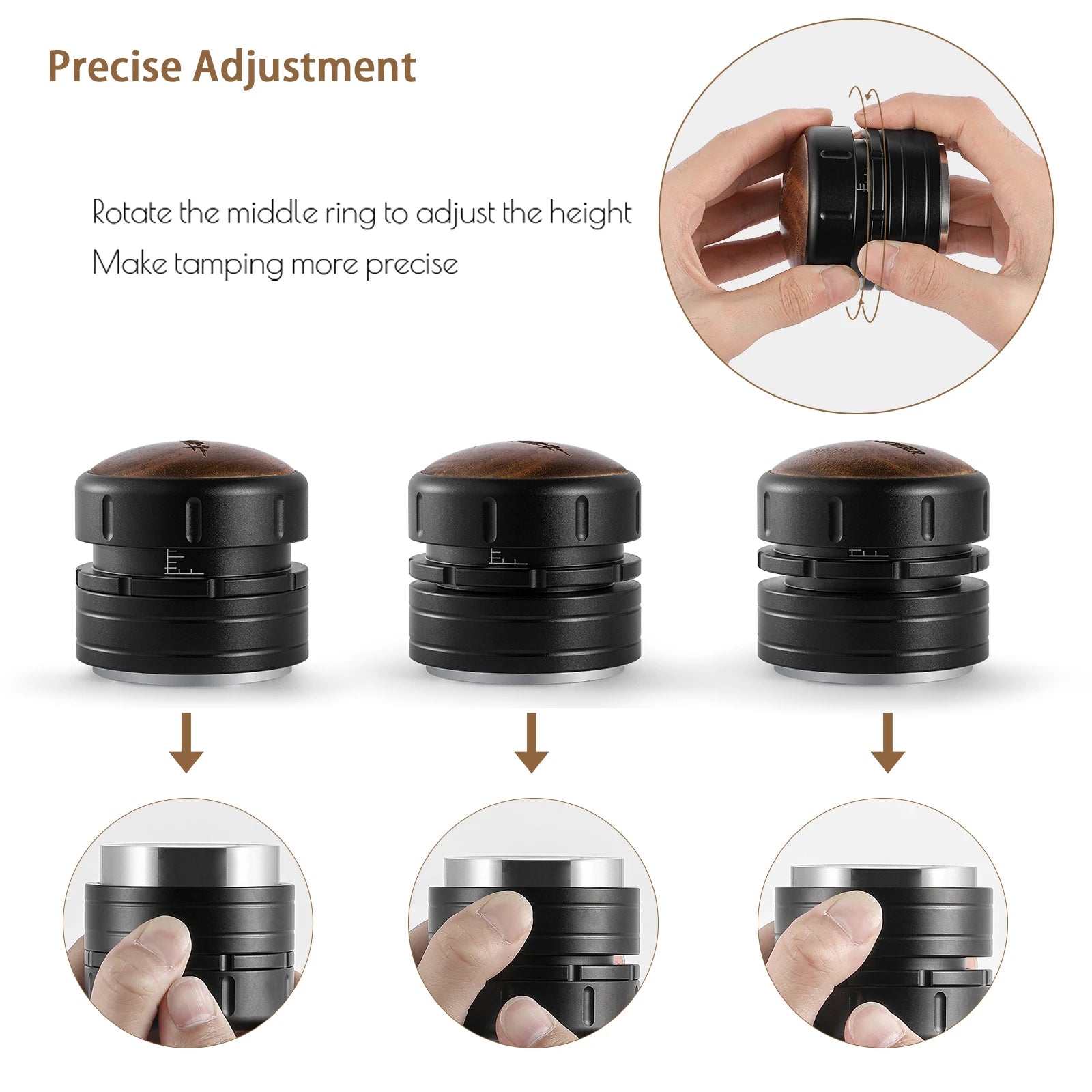 Precise Adjustment

Rotate the middle ring to adjust the height
Make tamping more precise