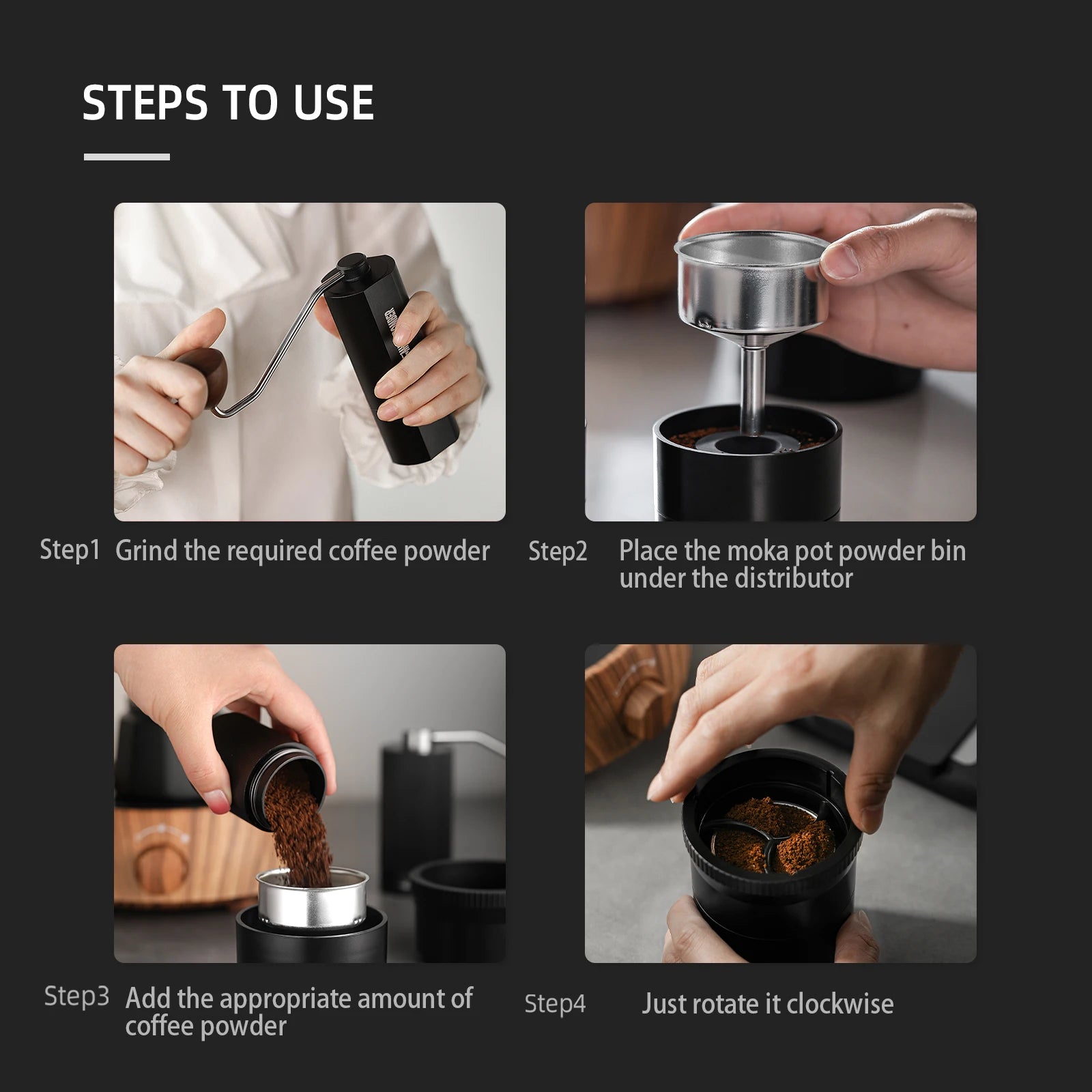 STEPS TO USE

Step1 Grind the required coffee powder

Step2 Place the moka pot powder bin under the distributor

Step3 Add the appropriate amount of coffee powder

Step4 Just rotate it clockwise