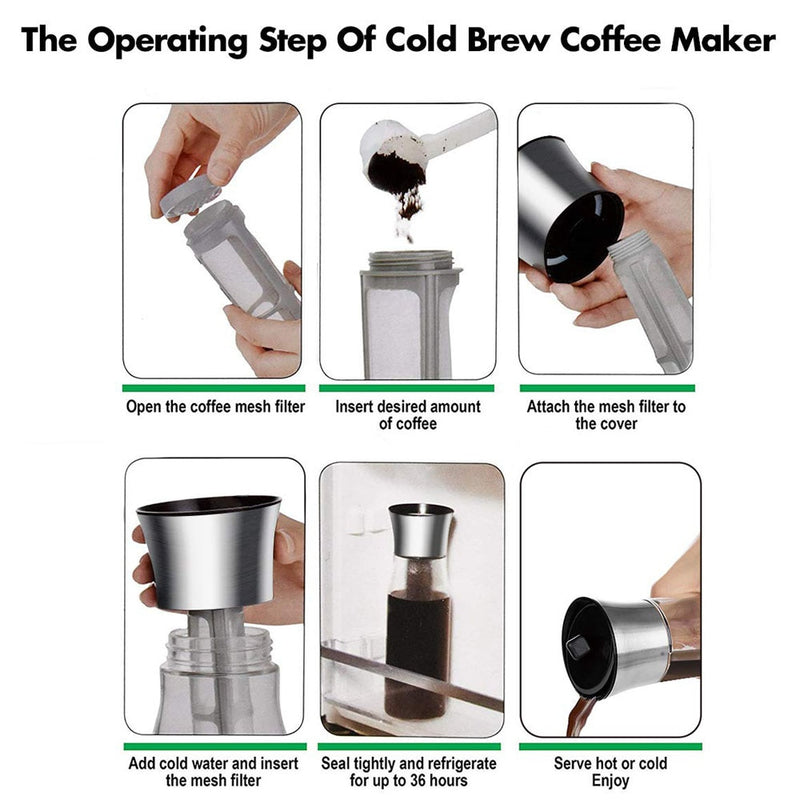 The Operating Step Of Cold Brew Coffee Maker

Open the coffee mesh filter

Insert desired amount of coffee

Attach the mesh filter to the cover

Add cold water and insert the mesh filter

Seal tightly and refrigerate for up to 36 hours

Serve hot or cold Enjoy