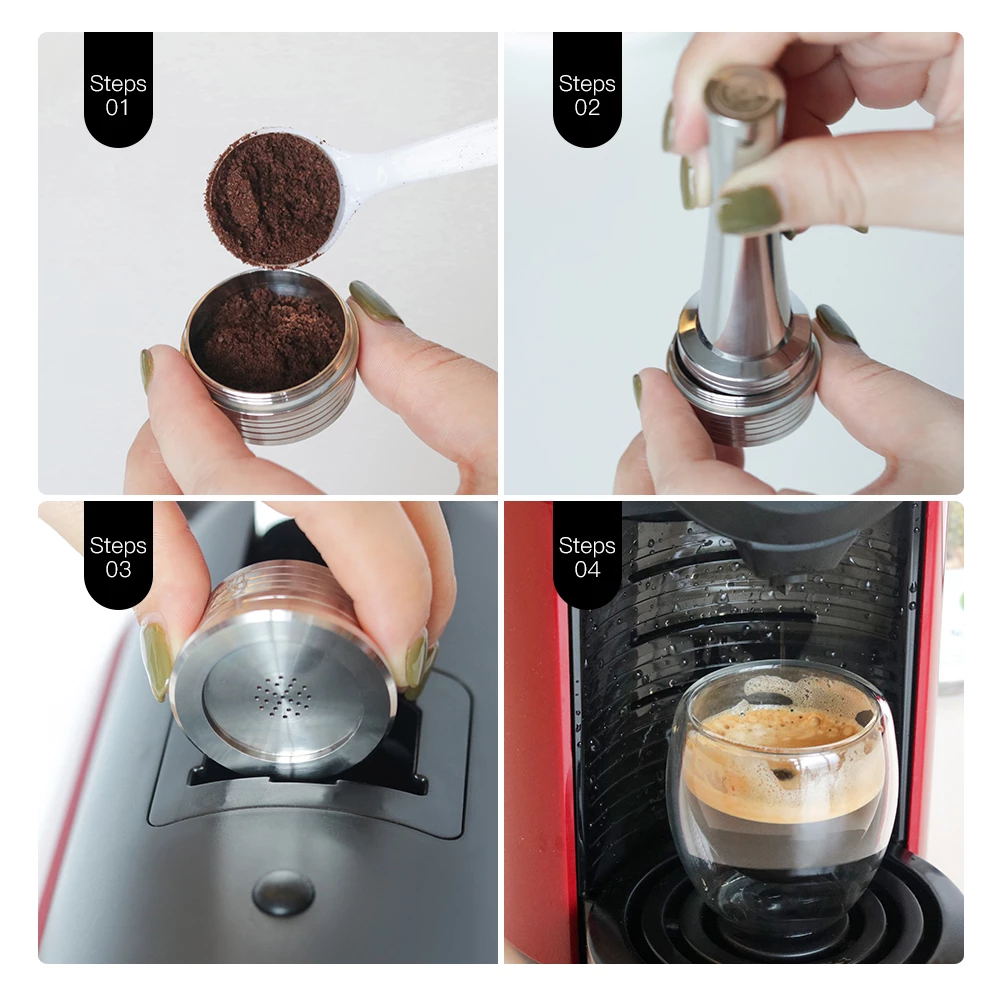 Steps
01

Steps
02

Steps
03

Steps
04